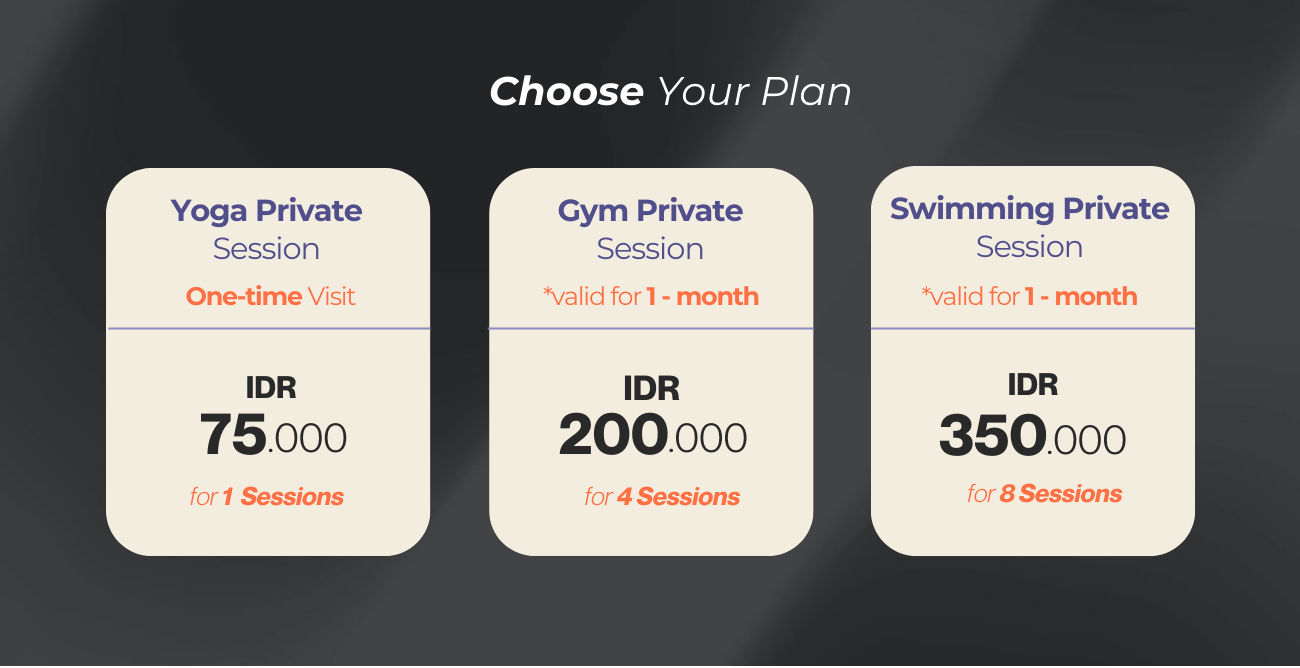 Choose Your Plan

Yoga Private
Session
One-time Visit

IDR
75.000
for 1 Sessions

Gym Private
Session
*valid for 1 - month

IDR
200.000
for 4 Sessions

Swimming Private
Session
*valid for 1 - month

IDR
350.000
for 8 Sessions